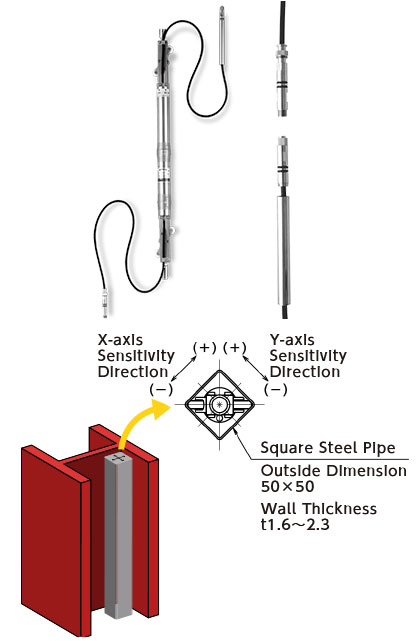 X-axis Sensitivity Direction

(+) (+)

Y-axis Sensitivity Direction

(−)

(−)

Square Steel Pipe

Outside Dimension 50×50

Wall Thickness t1.6～2.3